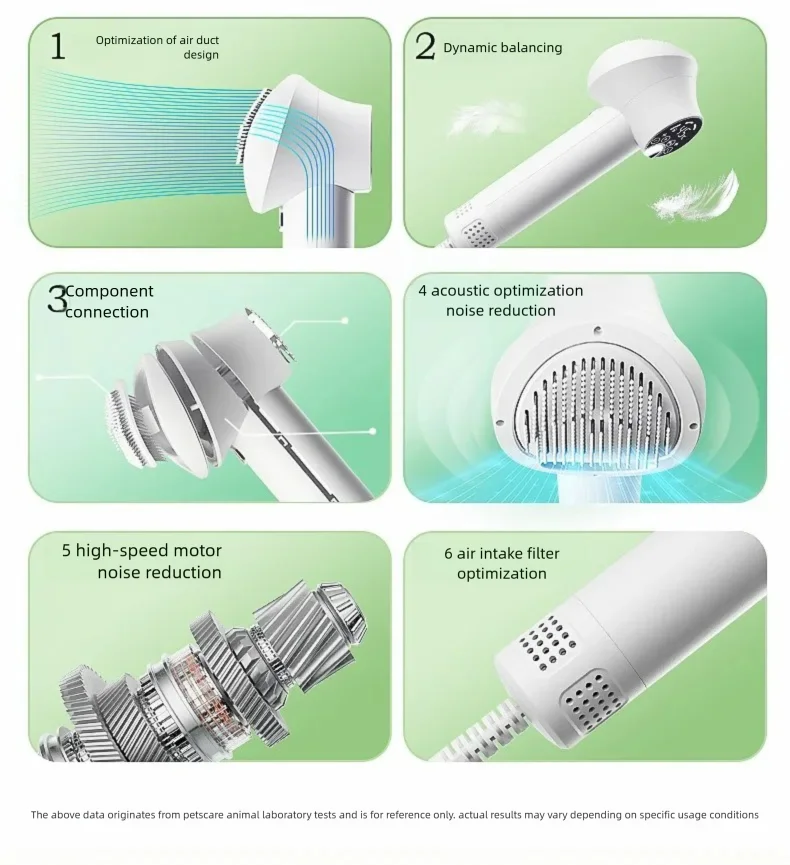 1 Optimization of air duct design

2 Dynamic balancing

3 Component connection

4 acoustic optimization noise reduction

5 high-speed motor noise reduction

6 air intake filter optimization

The above data originates from petscare animal laboratory tests and is for reference only. actual results may vary depending on specific usage conditions