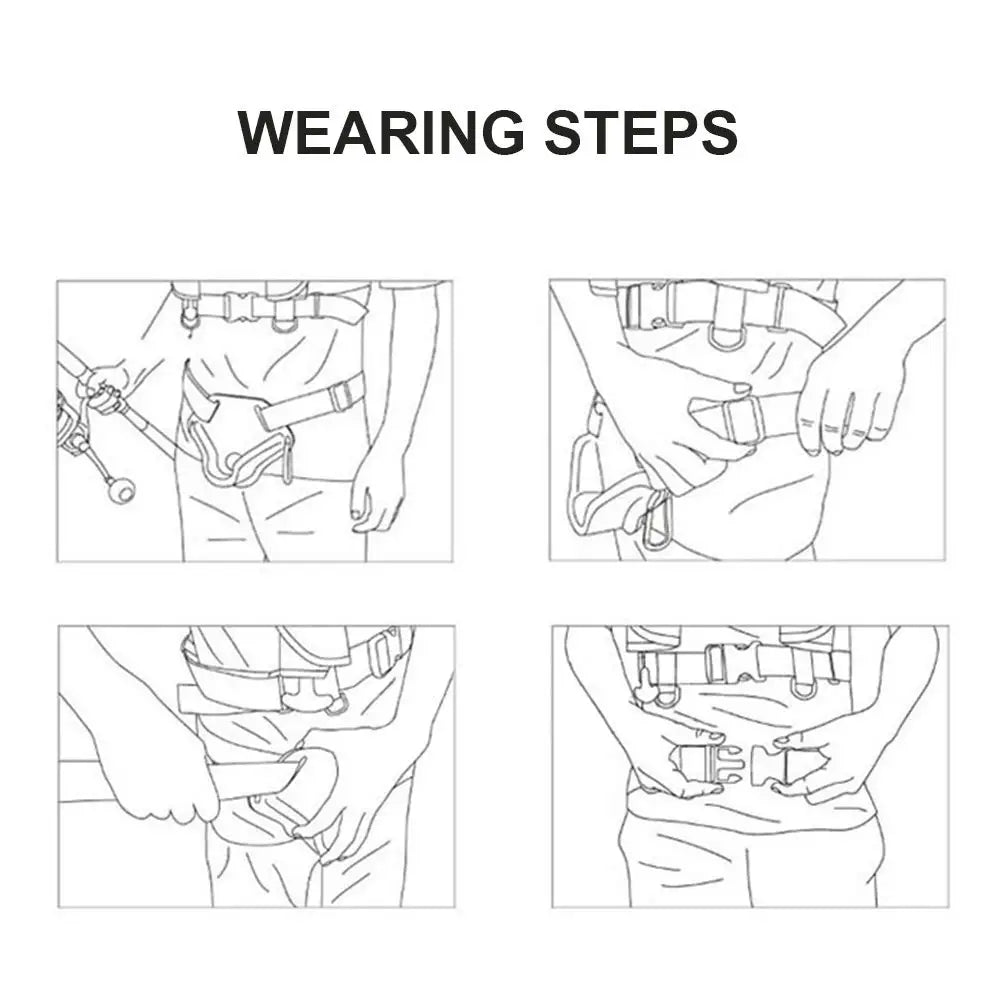 WEARING STEPS