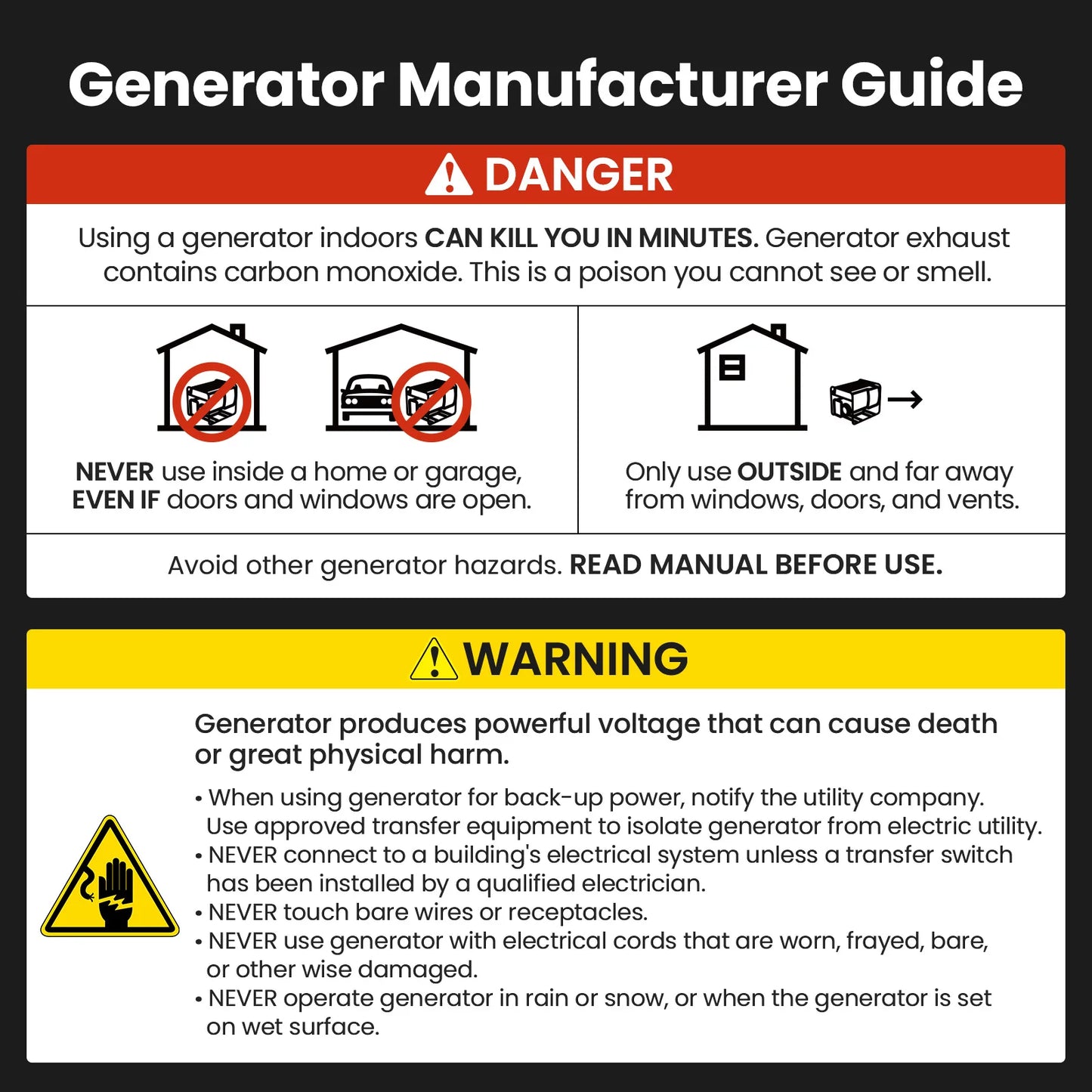 Generator Manufacturer Guide

DANGER

Using a generator indoors CAN KILL YOU IN MINUTES. Generator exhaust contains carbon monoxide. This is a poison you cannot see or smell.

NEVER use inside a home or garage, EVEN IF doors and windows are open.

Only use OUTSIDE and far away from windows, doors, and vents.

Avoid other generator hazards. READ MANUAL BEFORE USE.

WARNING

Generator produces powerful voltage that can cause death or great physical harm.

• When using generator for back-up power, notify the utility company. Use approved transfer equipment to isolate generator from electric utility.
• NEVER connect to a building's electrical system unless a transfer switch has been installed by a qualified electrician.
• NEVER touch bare wires or receptacles.
• NEVER use generator with electrical cords that are worn, frayed, bare, or other wise damaged.
• NEVER operate generator in rain or snow, or when the generator is set on wet surface.