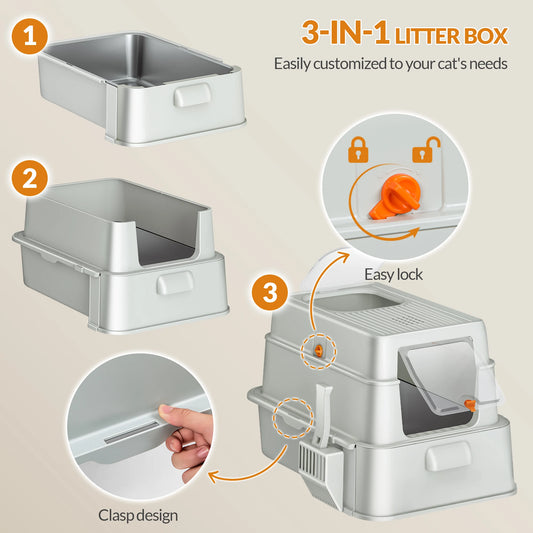 1

3-IN-1 LITTER BOX

Easily customized to your cat's needs

2

Easy lock

3

Clasp design